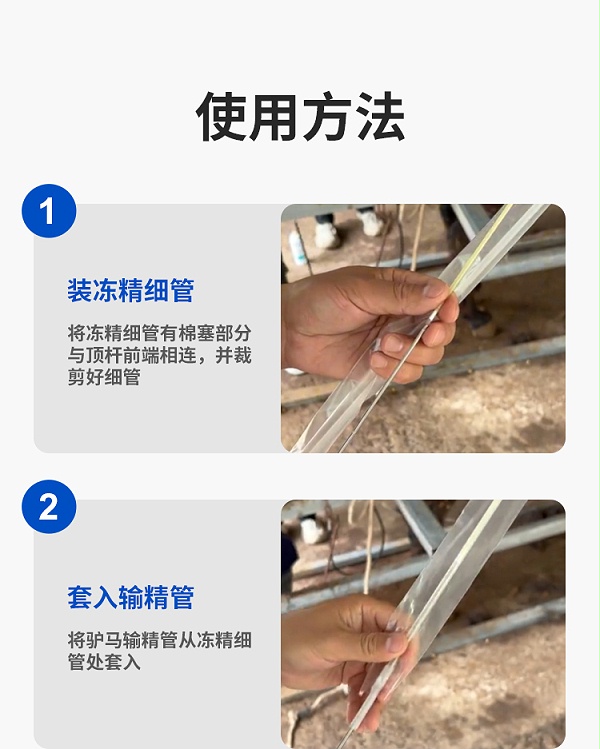 使用方法

1

装冻精细管

将冻精细管有棉塞部分与顶杆前端相连，并裁剪好细管

2

套入输精管

将驴马输精管从冻精细管处套入